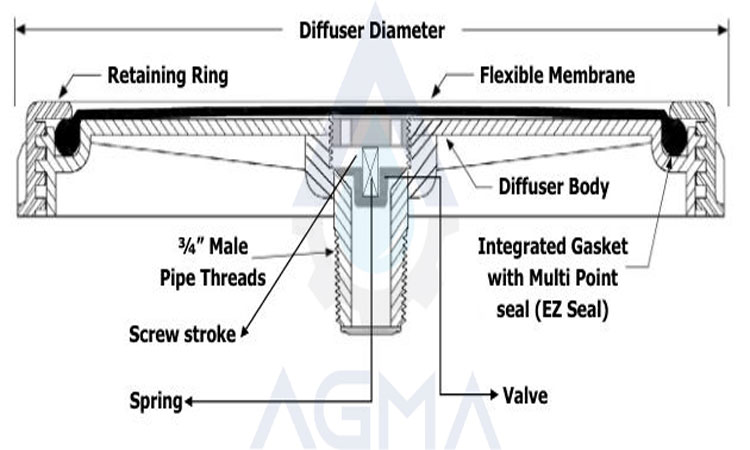 Diffuser Diameter

Retaining Ring

Flexible Membrane

Diffuser Body

¾" Male Pipe Threads

Integrated Gasket with Multi Point seal (EZ Seal)

Screw stroke

Spring

Valve

AGMA