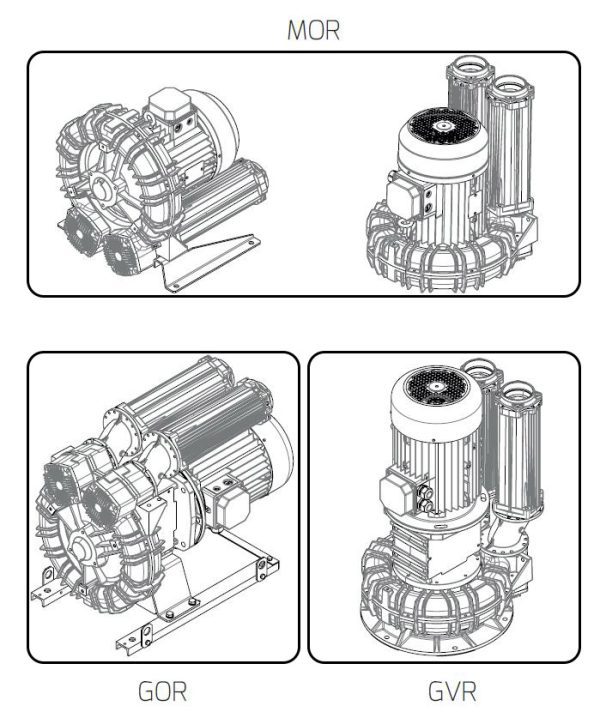 MOR

GOR

GVR